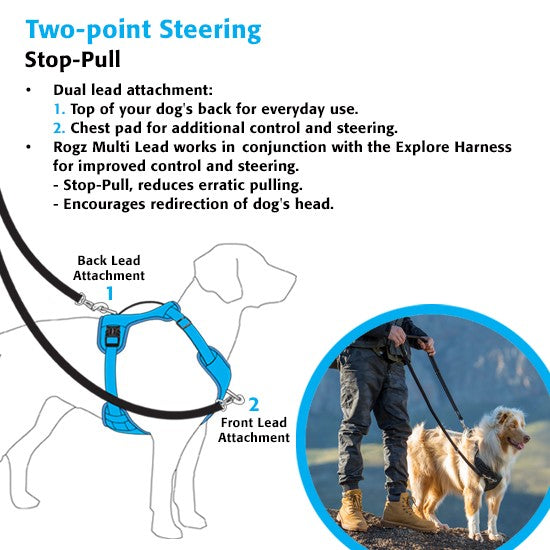 Two-point Steering
Stop-Pull

• Dual lead attachment:
1. Top of your dog's back for everyday use.
2. Chest pad for additional control and steering.
• Rogz Multi Lead works in conjunction with the Explore Harness for improved control and steering.
- Stop-Pull, reduces erratic pulling.
- Encourages redirection of dog's head.

Back Lead Attachment
1

2
Front Lead Attachment