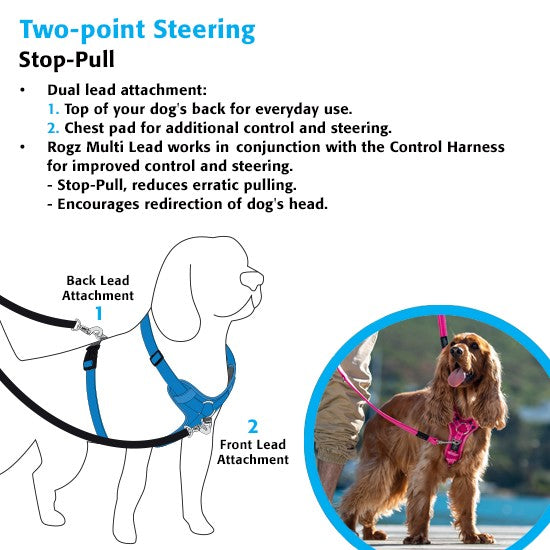 Two-point Steering

Stop-Pull

• Dual lead attachment:
1. Top of your dog's back for everyday use.
2. Chest pad for additional control and steering.
• Rogz Multi Lead works in conjunction with the Control Harness for improved control and steering.
- Stop-Pull, reduces erratic pulling.
- Encourages redirection of dog's head.

Back Lead Attachment
1

2
Front Lead Attachment