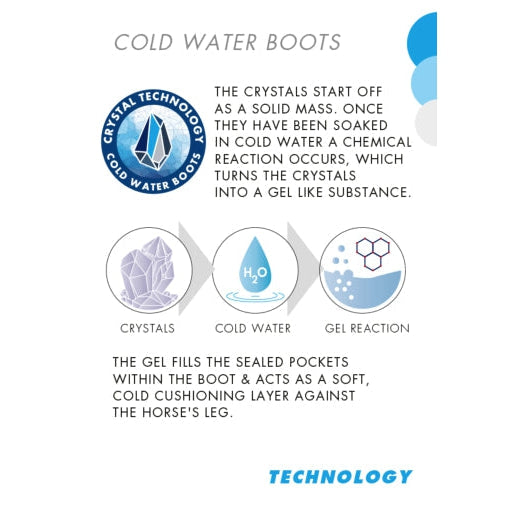 COLD WATER BOOTS

CRYSTAL TECHNOLOGY
COLD WATER BOOTS

THE CRYSTALS START OFF AS A SOLID MASS. ONCE THEY HAVE BEEN SOAKED IN COLD WATER A CHEMICAL REACTION OCCURS, WHICH TURNS THE CRYSTALS INTO A GEL LIKE SUBSTANCE.

$H_2O$

CRYSTALS

COLD WATER

GEL REACTION

THE GEL FILLS THE SEALED POCKETS WITHIN THE BOOT & ACTS AS A SOFT, COLD CUSHIONING LAYER AGAINST THE HORSE'S LEG.

TECHNOLOGY