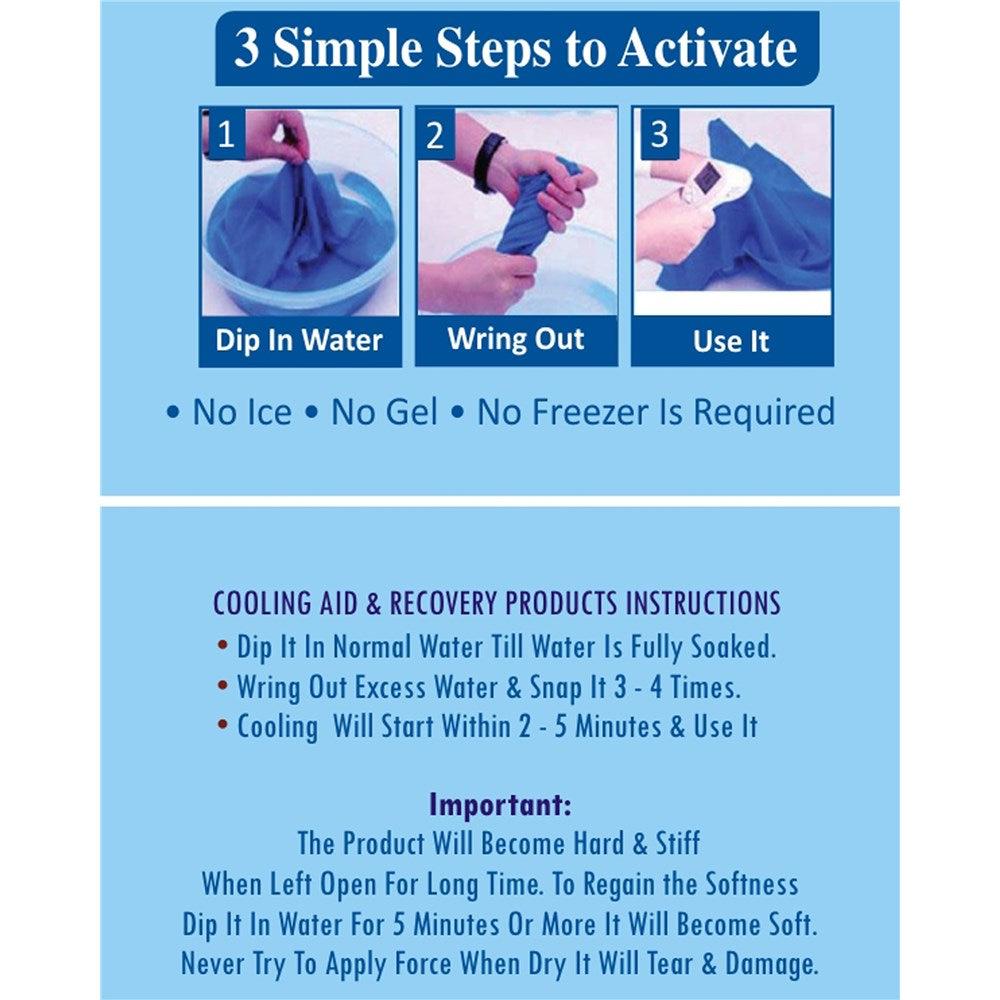 3 Simple Steps to Activate

1
Dip In Water

2
Wring Out

3
Use It

• No Ice • No Gel • No Freezer Is Required

COOLING AID & RECOVERY PRODUCTS INSTRUCTIONS
• Dip It In Normal Water Till Water Is Fully Soaked.
• Wring Out Excess Water & Snap It 3 - 4 Times.
• Cooling Will Start Within 2 - 5 Minutes & Use It

Important:
The Product Will Become Hard & Stiff When Left Open For Long Time. To Regain the Softness Dip It In Water For 5 Minutes Or More It Will Become Soft. Never Try To Apply Force When Dry It Will Tear & Damage.