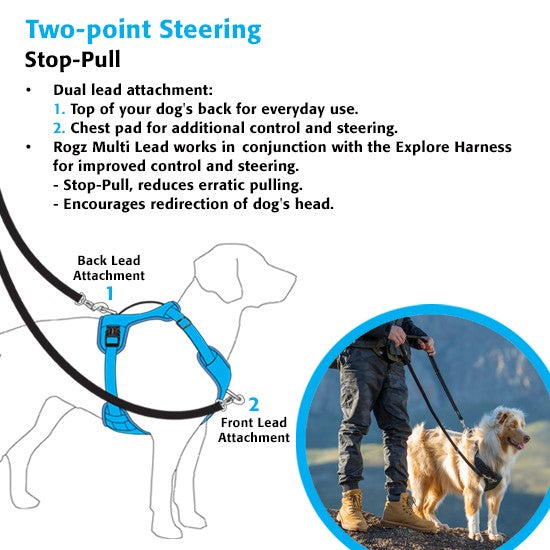 Two-point Steering

Stop-Pull

• Dual lead attachment:
1. Top of your dog's back for everyday use.
2. Chest pad for additional control and steering.

• Rogz Multi Lead works in conjunction with the Explore Harness for improved control and steering.
- Stop-Pull, reduces erratic pulling.
- Encourages redirection of dog's head.

Back Lead Attachment
1

2
Front Lead Attachment